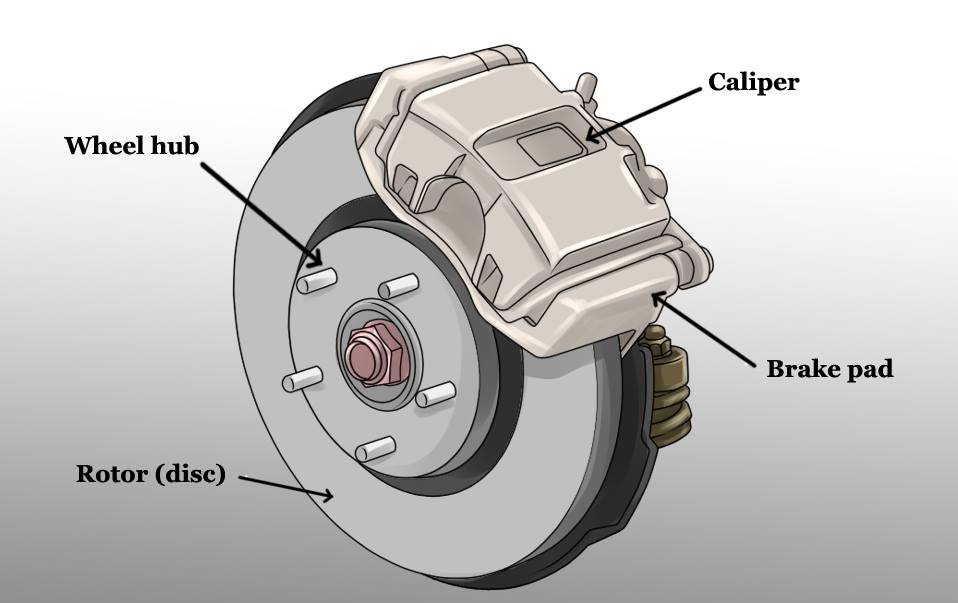 Caliper

Wheel hub

Brake pad

Rotor (disc)