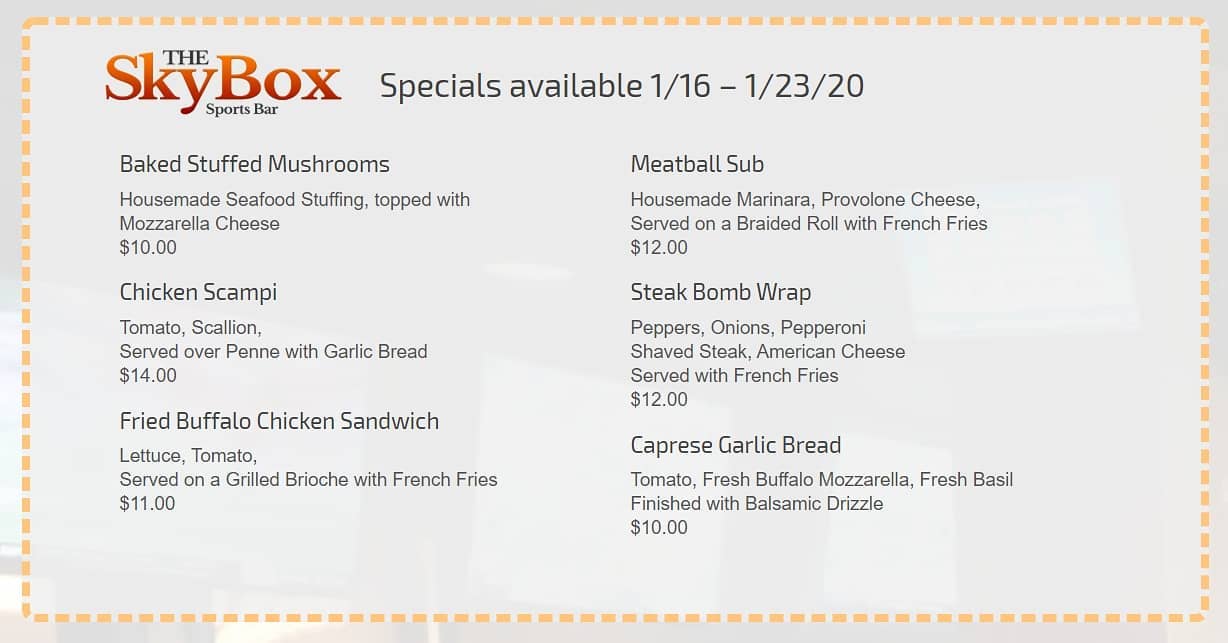 THE
SkyBox
Sports Bar

Specials available 1/16 – 1/23/20

Baked Stuffed Mushrooms

Housemade Seafood Stuffing, topped with
Mozzarella Cheese
$10.00

Chicken Scampi

Tomato, Scallion,
Served over Penne with Garlic Bread
$14.00

Fried Buffalo Chicken Sandwich

Lettuce, Tomato,
Served on a Grilled Brioche with French Fries
$11.00

Meatball Sub

Housemade Marinara, Provolone Cheese,
Served on a Braided Roll with French Fries
$12.00

Steak Bomb Wrap

Peppers, Onions, Pepperoni
Shaved Steak, American Cheese
Served with French Fries
$12.00

Caprese Garlic Bread

Tomato, Fresh Buffalo Mozzarella, Fresh Basil
Finished with Balsamic Drizzle
$10.00