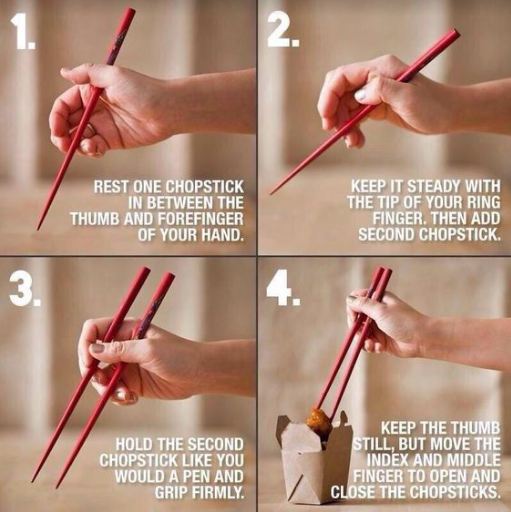 1.

REST ONE CHOPSTICK IN BETWEEN THE THUMB AND FOREFINGER OF YOUR HAND.

2.

KEEP IT STEADY WITH THE TIP OF YOUR RING FINGER. THEN ADD SECOND CHOPSTICK.

3.

HOLD THE SECOND CHOPSTICK LIKE YOU WOULD A PEN AND GRIP FIRMLY.

4.

KEEP THE THUMB STILL, BUT MOVE THE INDEX AND MIDDLE FINGER TO OPEN AND CLOSE THE CHOPSTICKS.