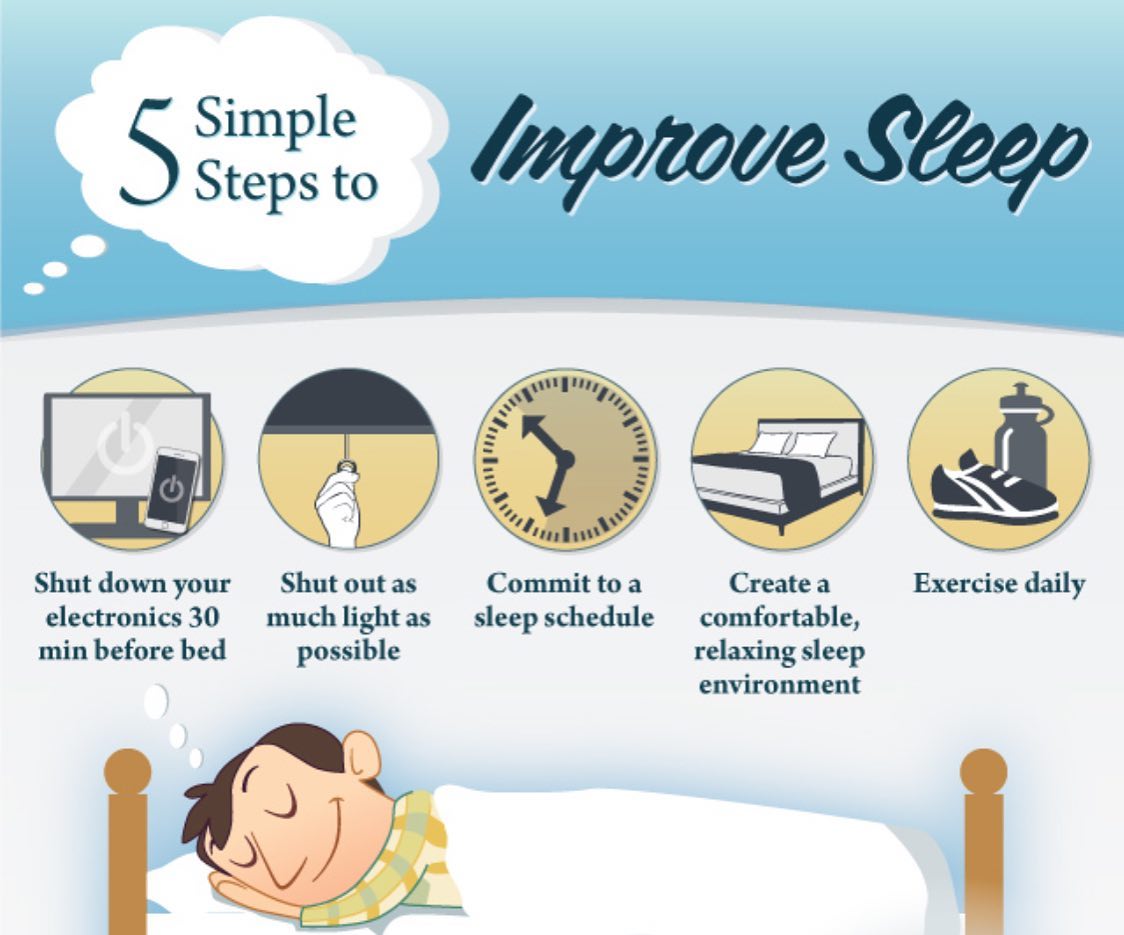 5 Simple Steps to Improve Sleep

Shut down your electronics 30 min before bed

Shut out as much light as possible

Commit to a sleep schedule

Create a comfortable, relaxing sleep environment

Exercise daily