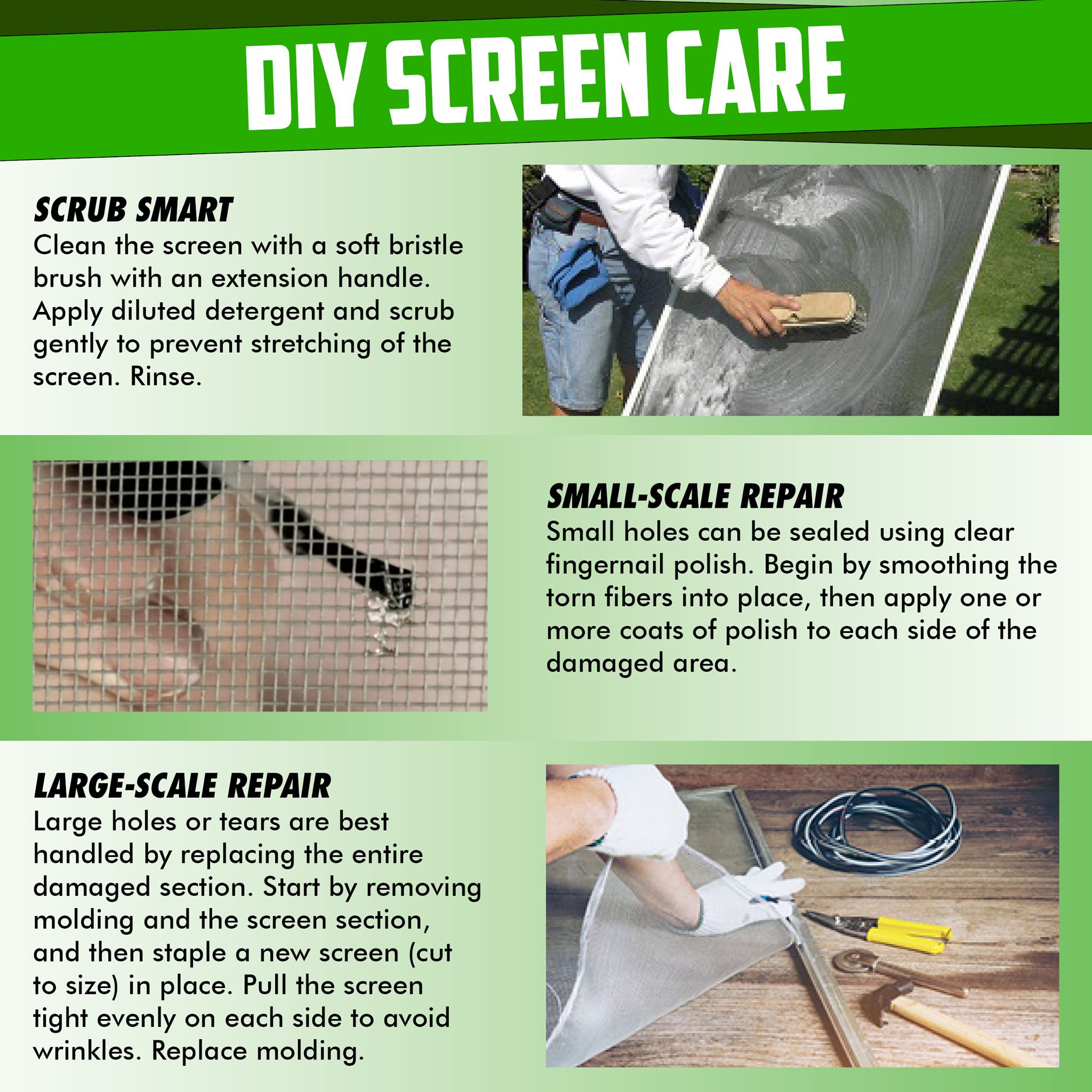 DIY SCREEN CARE

SCRUB SMART
Clean the screen with a soft bristle brush with an extension handle. Apply diluted detergent and scrub gently to prevent stretching of the screen. Rinse.

SMALL-SCALE REPAIR
Small holes can be sealed using clear fingernail polish. Begin by smoothing the torn fibers into place, then apply one or more coats of polish to each side of the damaged area.

LARGE-SCALE REPAIR
Large holes or tears are best handled by replacing the entire damaged section. Start by removing molding and the screen section, and then staple a new screen (cut to size) in place. Pull the screen tight evenly on each side to avoid wrinkles. Replace molding.