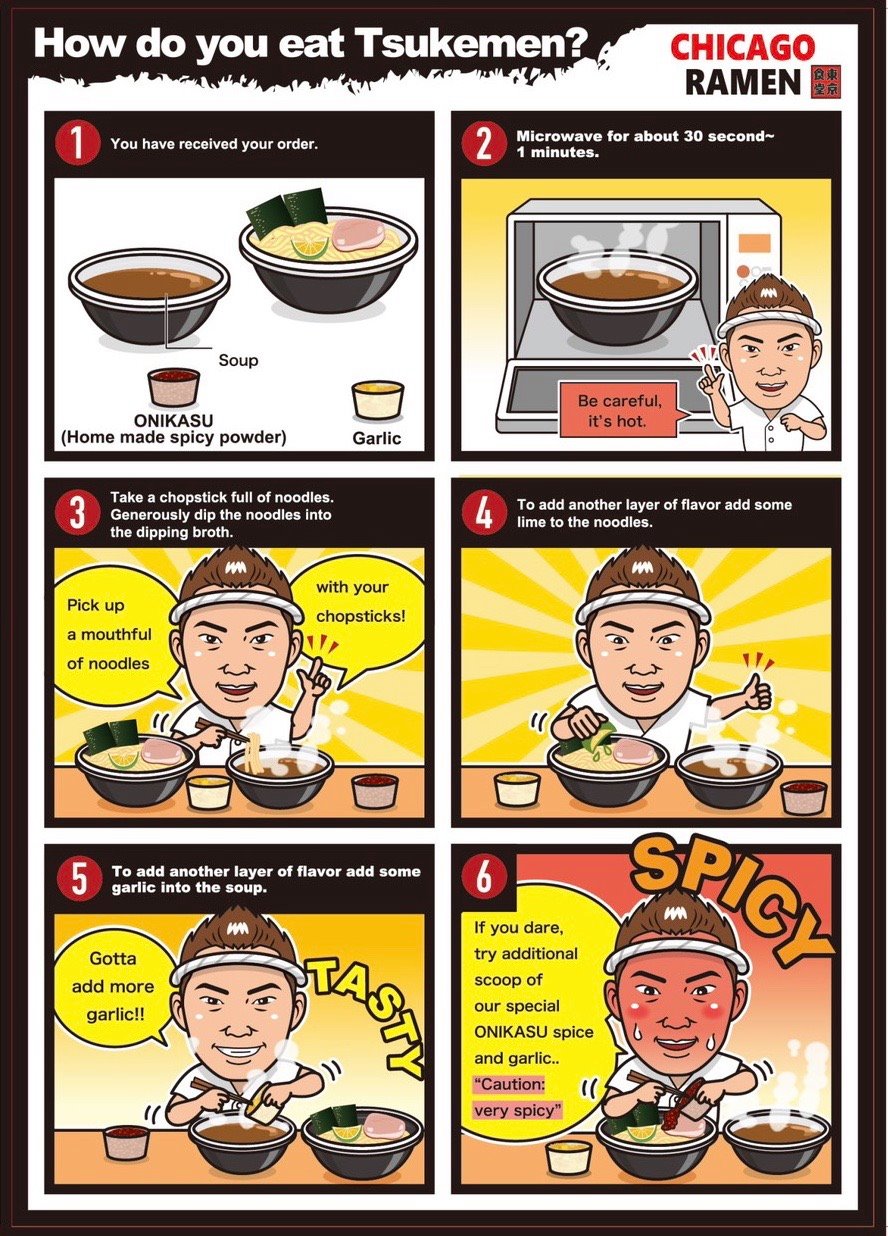 How do you eat Tsukemen?

CHICAGO RAMEN 東京食堂

1 You have received your order.

Soup

ONIKASU (Home made spicy powder)

Garlic

2 Microwave for about 30 second~ 1 minutes.

Be careful, it's hot.

3 Take a chopstick full of noodles. Generously dip the noodles into the dipping broth.

Pick up a mouthful of noodles

with your chopsticks!

4 To add another layer of flavor add some lime to the noodles.

5 To add another layer of flavor add some garlic into the soup.

Gotta add more garlic!!

TASTY

6 SPICY

If you dare, try additional scoop of our special ONIKASU spice and garlic.. "Caution: very spicy"