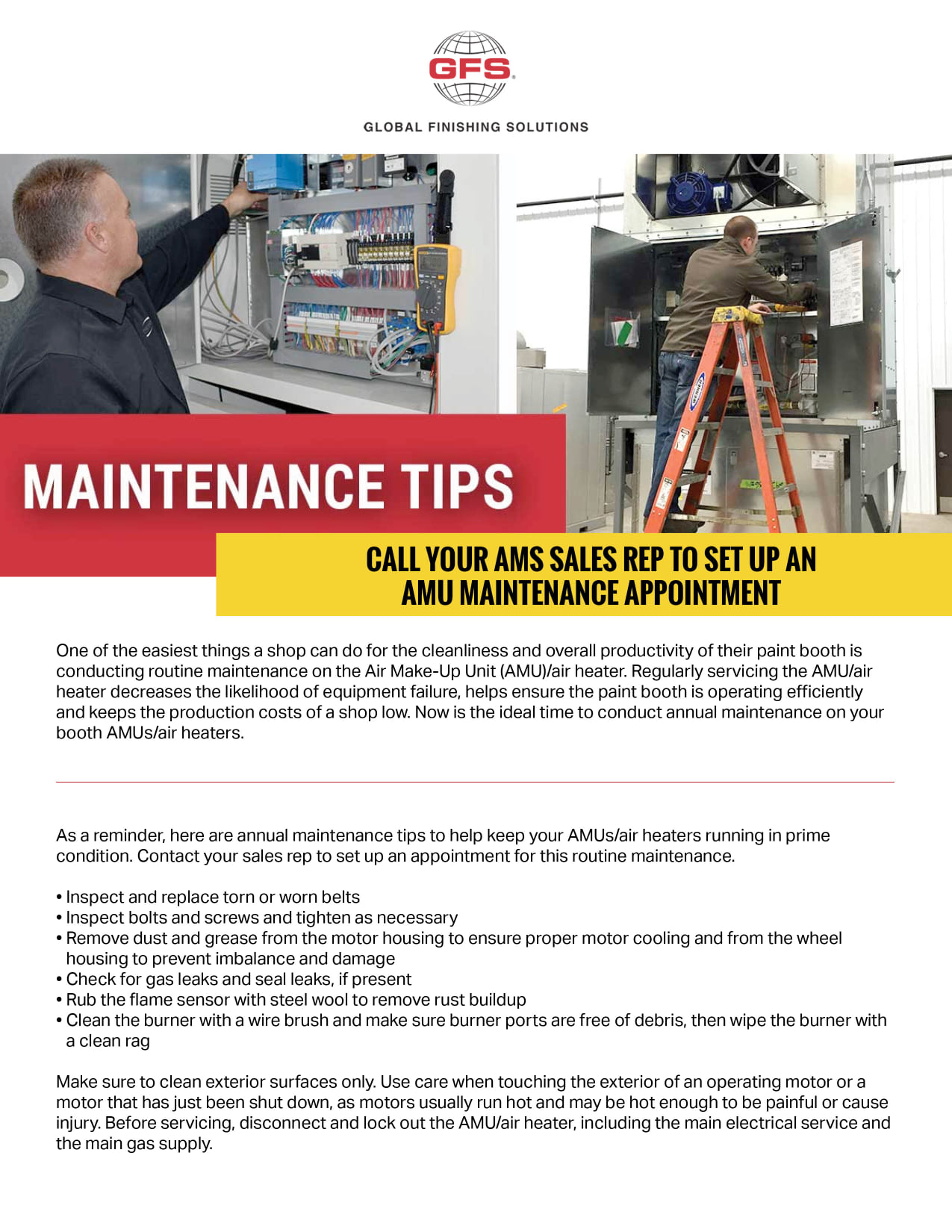 GFS

GLOBAL FINISHING SOLUTIONS

MAINTENANCE TIPS

CALL YOUR AMS SALES REP TO SET UP AN AMU MAINTENANCE APPOINTMENT

One of the easiest things a shop can do for the cleanliness and overall productivity of their paint booth is conducting routine maintenance on the Air Make-Up Unit (AMU)/air heater. Regularly servicing the AMU/air heater decreases the likelihood of equipment failure, helps ensure the paint booth is operating efficiently and keeps the production costs of a shop low. Now is the ideal time to conduct annual maintenance on your booth AMUs/air heaters.

As a reminder, here are annual maintenance tips to help keep your AMUs/air heaters running in prime condition. Contact your sales rep to set up an appointment for this routine maintenance.

• Inspect and replace torn or worn belts
• Inspect bolts and screws and tighten as necessary
• Remove dust and grease from the motor housing to ensure proper motor cooling and from the wheel housing to prevent imbalance and damage
• Check for gas leaks and seal leaks, if present
• Rub the flame sensor with steel wool to remove rust buildup
• Clean the burner with a wire brush and make sure burner ports are free of debris, then wipe the burner with a clean rag

Make sure to clean exterior surfaces only. Use care when touching the exterior of an operating motor or a motor that has just been shut down, as motors usually run hot and may be hot enough to be painful or cause injury. Before servicing, disconnect and lock out the AMU/air heater, including the main electrical service and the main gas supply.