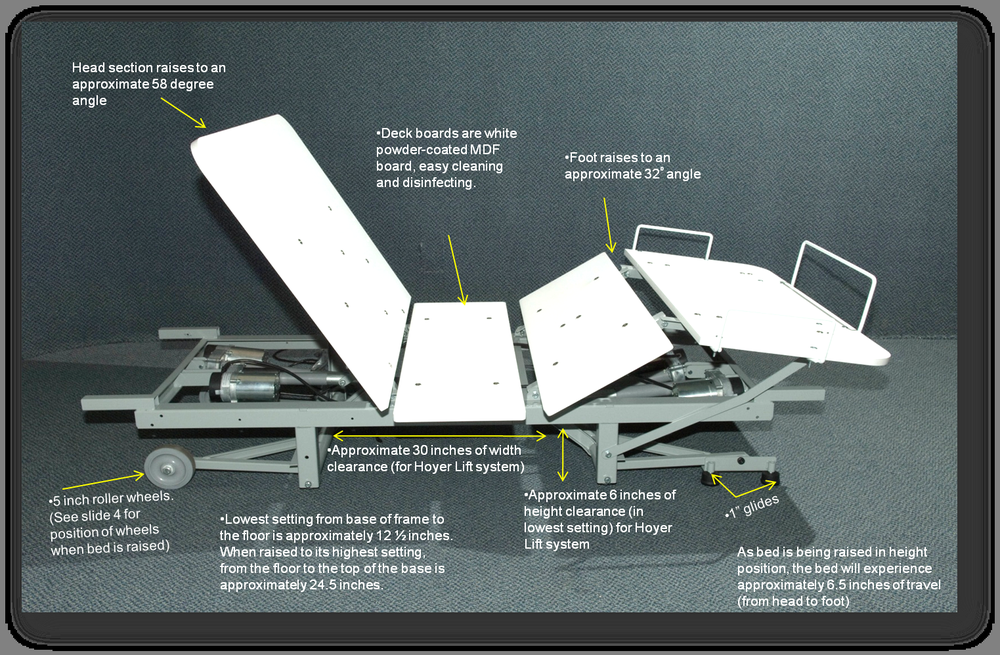 Head section raises to an approximate 58 degree angle

•Deck boards are white powder-coated MDF board, easy cleaning and disinfecting.

•Foot raises to an approximate 32° angle

•Approximate 30 inches of width clearance (for Hoyer Lift system)

•5 inch roller wheels. (See slide 4 for position of wheels when bed is raised)

•Lowest setting from base of frame to the floor is approximately 12 ½ inches. When raised to its highest setting, from the floor to the top of the base is approximately 24.5 inches.

•Approximate 6 inches of height clearance (in lowest setting) for Hoyer Lift system

•1" glides

As bed is being raised in height position, the bed will experience approximately 6.5 inches of travel (from head to foot)