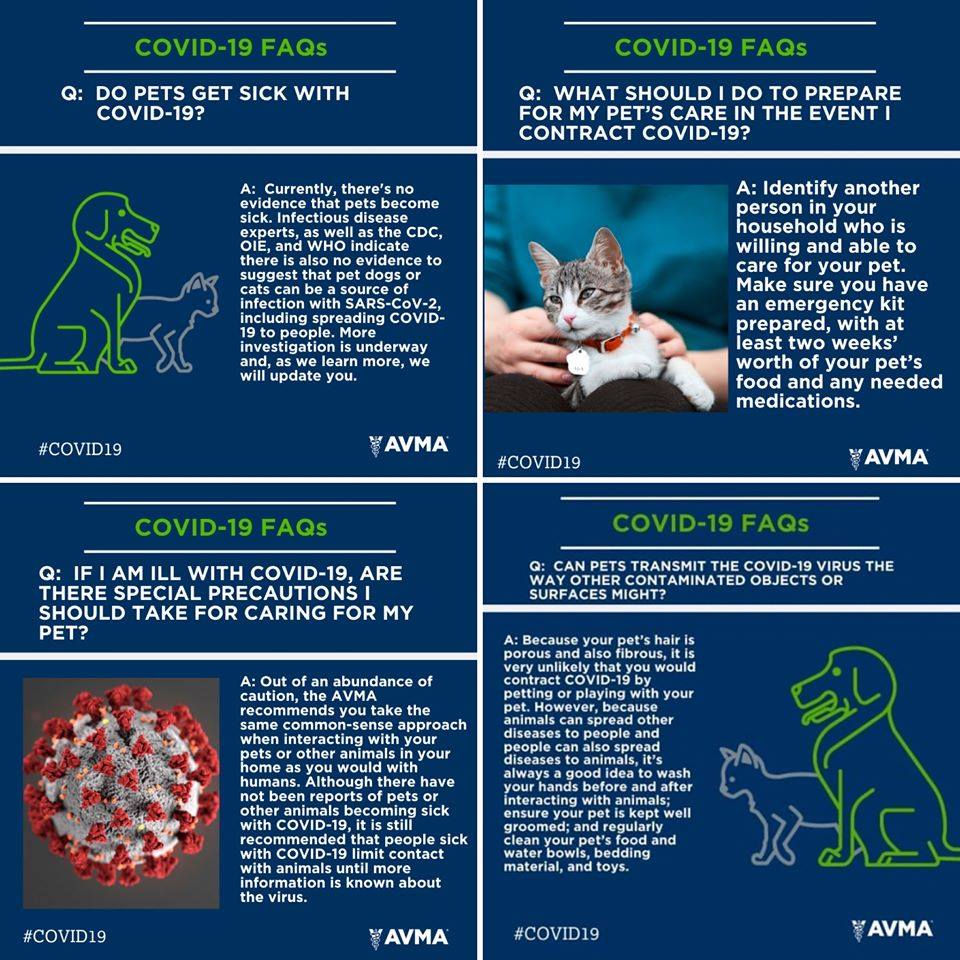 COVID-19 FAQs

Q: DO PETS GET SICK WITH COVID-19?

A: Currently, there's no evidence that pets become sick. Infectious disease experts, as well as the CDC, OIE, and WHO indicate there is also no evidence to suggest that pet dogs or cats can be a source of infection with SARS-CoV-2, including spreading COVID-19 to people. More investigation is underway and, as we learn more, we will update you.

#COVID19

AVMA

COVID-19 FAQs

Q: WHAT SHOULD I DO TO PREPARE FOR MY PET'S CARE IN THE EVENT I CONTRACT COVID-19?

A: Identify another person in your household who is willing and able to care for your pet. Make sure you have an emergency kit prepared, with at least two weeks' worth of your pet's food and any needed medications.

#COVID19

AVMA

COVID-19 FAQs

Q: IF I AM ILL WITH COVID-19, ARE THERE SPECIAL PRECAUTIONS I SHOULD TAKE FOR CARING FOR MY PET?

A: Out of an abundance of caution, the AVMA recommends you take the same common-sense approach when interacting with your pets or other animals in your home as you would with humans. Although there have not been reports of pets or other animals becoming sick with COVID-19, it is still recommended that people sick with COVID-19 limit contact with animals until more information is known about the virus.

#COVID19

AVMA

COVID-19 FAQs

Q: CAN PETS TRANSMIT THE COVID-19 VIRUS THE WAY OTHER CONTAMINATED OBJECTS OR SURFACES MIGHT?

A: Because your pet's hair is porous and also fibrous, it is very unlikely that you would contract COVID-19 by petting or playing with your pet. However, because animals can spread other diseases to people and people can also spread diseases to animals, it's always a good idea to wash your hands before and after interacting with animals; ensure your pet is kept well groomed; and regularly clean your pet's food and water bowls, bedding material, and toys.

#COVID19

AVMA