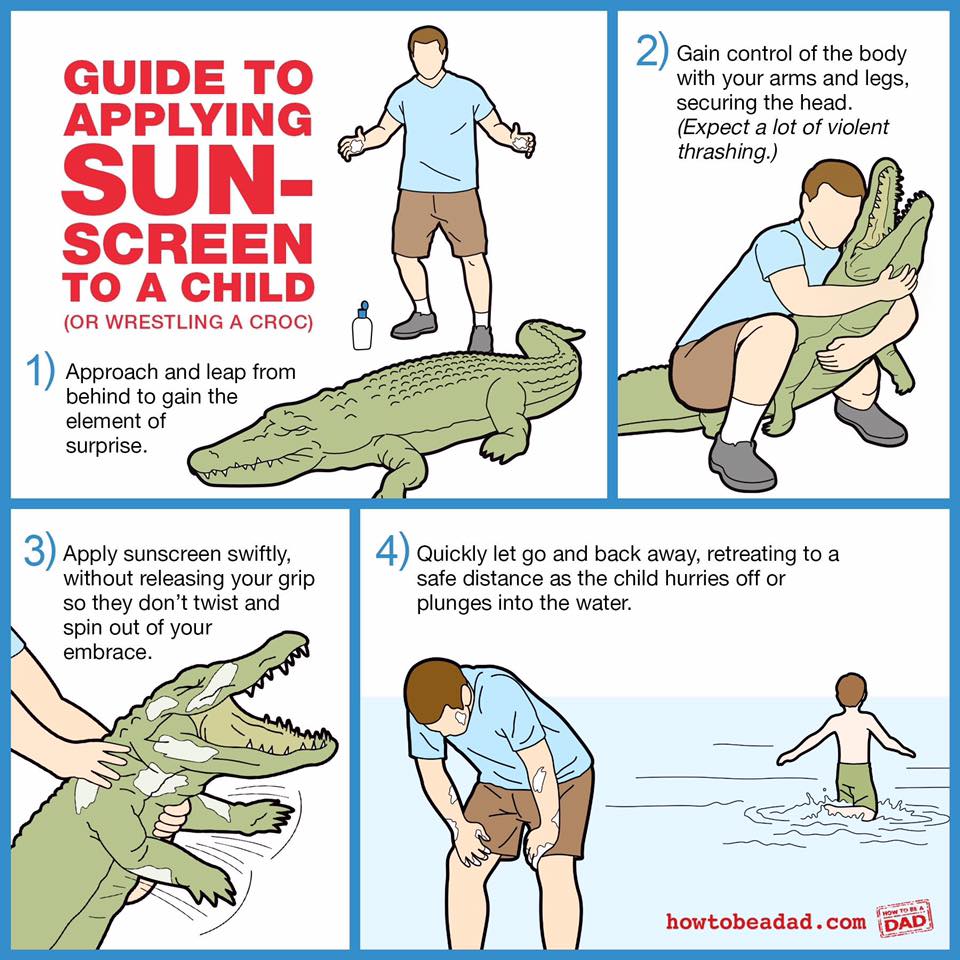 GUIDE TO APPLYING SUN-SCREEN TO A CHILD
(OR WRESTLING A CROC)

1) Approach and leap from behind to gain the element of surprise.

2) Gain control of the body with your arms and legs, securing the head. (Expect a lot of violent thrashing.)

3) Apply sunscreen swiftly, without releasing your grip so they don't twist and spin out of your embrace.

4) Quickly let go and back away, retreating to a safe distance as the child hurries off or plunges into the water.

howtobeadad.com HOW TO BE A DAD