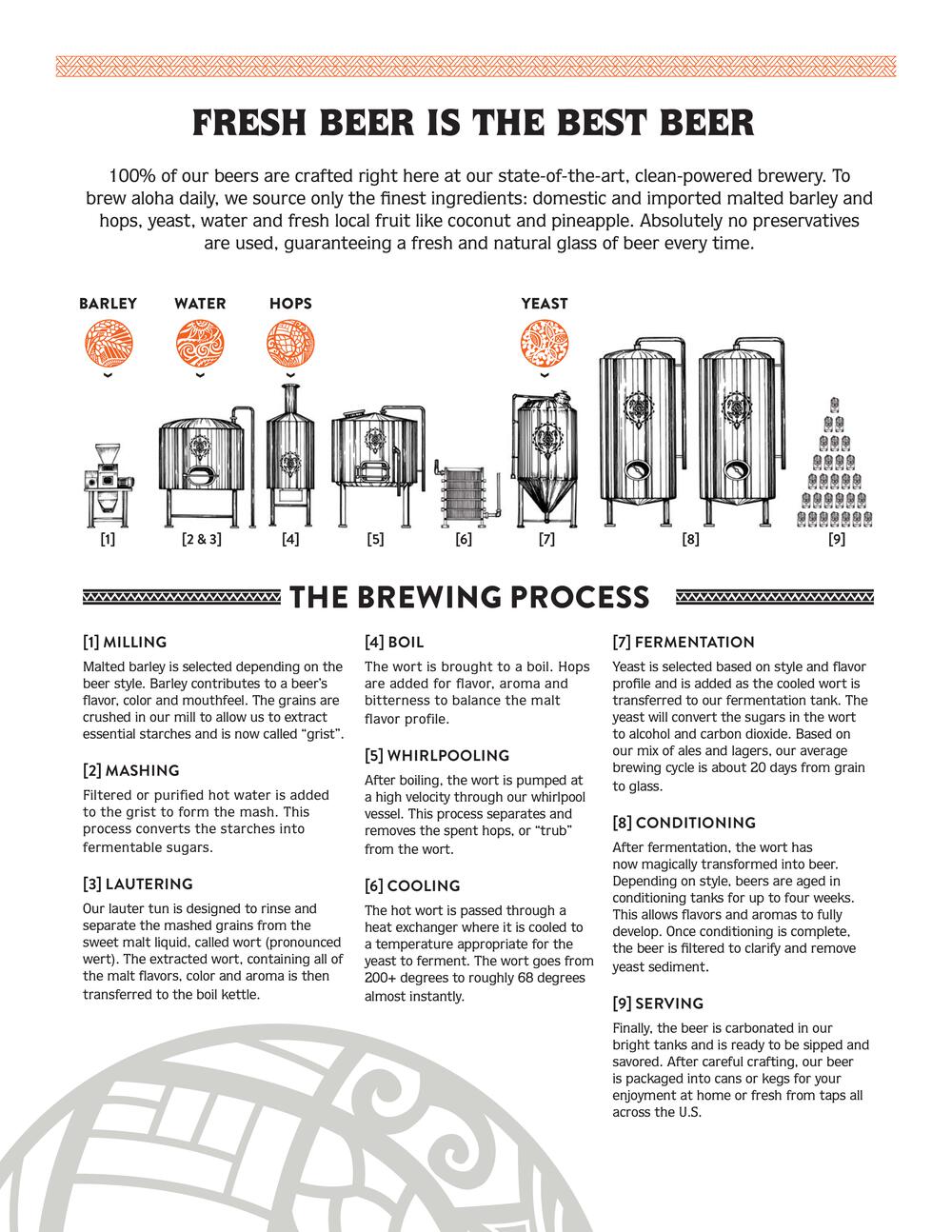 FRESH BEER IS THE BEST BEER

100% of our beers are crafted right here at our state-of-the-art, clean-powered brewery. To brew aloha daily, we source only the finest ingredients: domestic and imported malted barley and hops, yeast, water and fresh local fruit like coconut and pineapple. Absolutely no preservatives are used, guaranteeing a fresh and natural glass of beer every time.

BARLEY WATER HOPS YEAST

[1] [2 & 3] [4] [5] [6] [7] [8] [9]

THE BREWING PROCESS

[1] MILLING

Malted barley is selected depending on the beer style. Barley contributes to a beer's flavor, color and mouthfeel. The grains are crushed in our mill to allow us to extract essential starches and is now called "grist".

[2] MASHING

Filtered or purified hot water is added to the grist to form the mash. This process converts the starches into fermentable sugars.

[3] LAUTERING

Our lauter tun is designed to rinse and separate the mashed grains from the sweet malt liquid, called wort (pronounced wert). The extracted wort, containing all of the malt flavors, color and aroma is then transferred to the boil kettle.

[4] BOIL

The wort is brought to a boil. Hops are added for flavor, aroma and bitterness to balance the malt flavor profile.

[5] WHIRLPOOLING

After boiling, the wort is pumped at a high velocity through our whirlpool vessel. This process separates and removes the spent hops, or "trub" from the wort.

[6] COOLING

The hot wort is passed through a heat exchanger where it is cooled to a temperature appropriate for the yeast to ferment. The wort goes from 200+ degrees to roughly 68 degrees almost instantly.

[7] FERMENTATION

Yeast is selected based on style and flavor profile and is added as the cooled wort is transferred to our fermentation tank. The yeast will convert the sugars in the wort to alcohol and carbon dioxide. Based on our mix of ales and lagers, our average brewing cycle is about 20 days from grain to glass.

[8] CONDITIONING

After fermentation, the wort has now magically transformed into beer. Depending on style, beers are aged in conditioning tanks for up to four weeks. This allows flavors and aromas to fully develop. Once conditioning is complete, the beer is filtered to clarify and remove yeast sediment.

[9] SERVING

Finally, the beer is carbonated in our bright tanks and is ready to be sipped and savored. After careful crafting, our beer is packaged into cans or kegs for your enjoyment at home or fresh from taps all across the U.S.