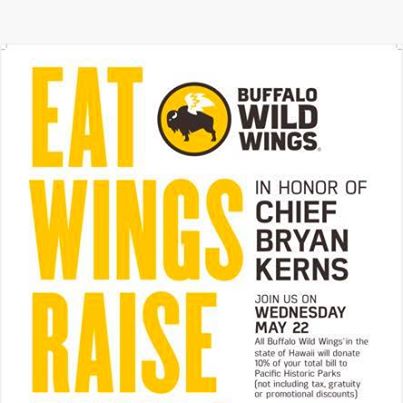 EAT
WINGS
RAISE

BUFFALO
WILD
WINGS®

IN HONOR OF
CHIEF
BRYAN
KERNS

JOIN US ON
WEDNESDAY
MAY 22

All Buffalo Wild Wings' in the state of Hawaii will donate 10% of your total bill to Pacific Historic Parks (not including tax, gratuity or promotional discounts)