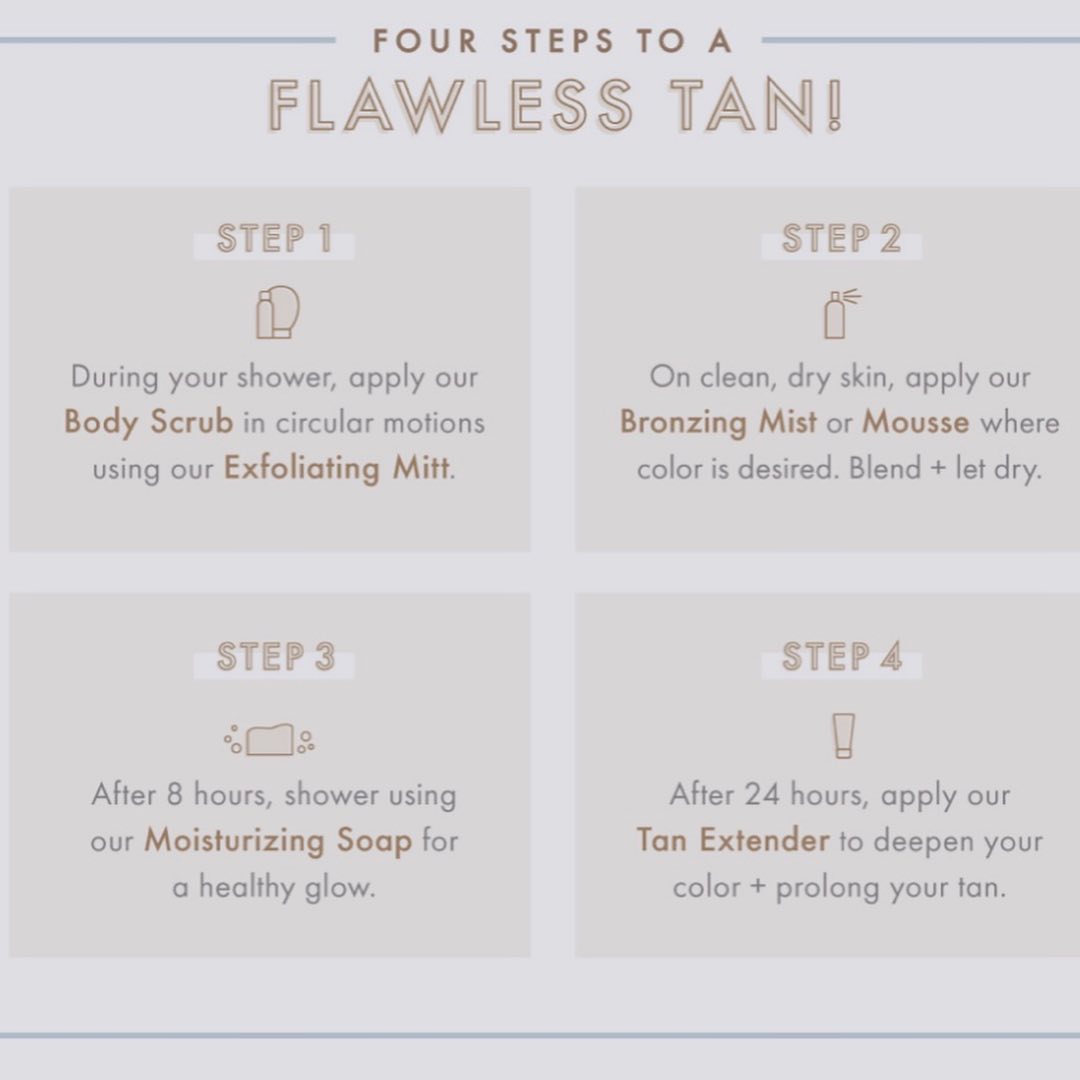 FOUR STEPS TO A
FLAWLESS TAN!

STEP 1

During your shower, apply our Body Scrub in circular motions using our Exfoliating Mitt.

STEP 2

On clean, dry skin, apply our Bronzing Mist or Mousse where color is desired. Blend + let dry.

STEP 3

After 8 hours, shower using our Moisturizing Soap for a healthy glow.

STEP 4

After 24 hours, apply our Tan Extender to deepen your color + prolong your tan.