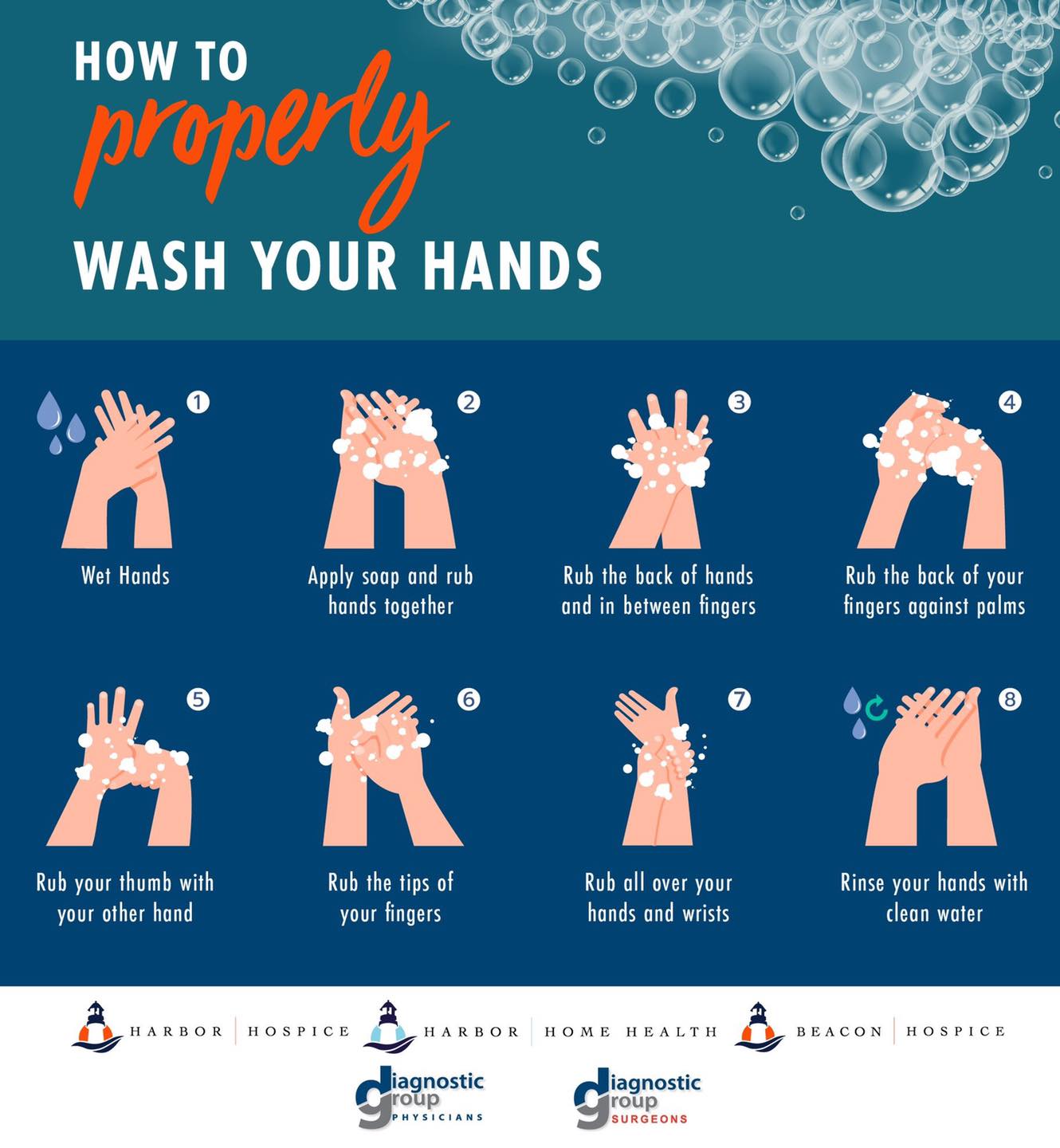 HOW TO
properly
WASH YOUR HANDS

1
Wet Hands

2
Apply soap and rub hands together

3
Rub the back of hands and in between fingers

4
Rub the back of your fingers against palms

5
Rub your thumb with your other hand

6
Rub the tips of your fingers

7
Rub all over your hands and wrists

8
Rinse your hands with clean water

HARBOR | HOSPICE
HARBOR | HOME HEALTH
BEACON | HOSPICE

diagnostic group PHYSICIANS
diagnostic group SURGEONS