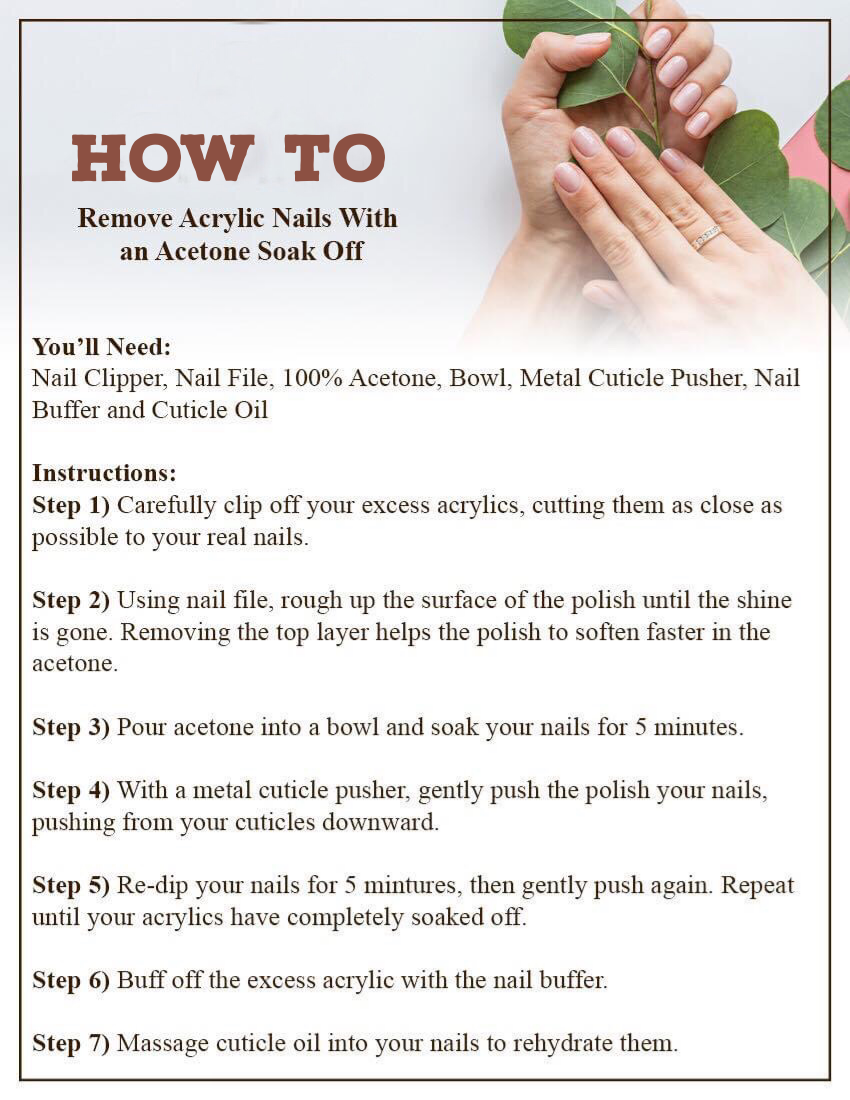 HOW TO
Remove Acrylic Nails With an Acetone Soak Off

You'll Need:
Nail Clipper, Nail File, 100% Acetone, Bowl, Metal Cuticle Pusher, Nail Buffer and Cuticle Oil

Instructions:
Step 1) Carefully clip off your excess acrylics, cutting them as close as possible to your real nails.

Step 2) Using nail file, rough up the surface of the polish until the shine is gone. Removing the top layer helps the polish to soften faster in the acetone.

Step 3) Pour acetone into a bowl and soak your nails for 5 minutes.

Step 4) With a metal cuticle pusher, gently push the polish your nails, pushing from your cuticles downward.

Step 5) Re-dip your nails for 5 mintures, then gently push again. Repeat until your acrylics have completely soaked off.

Step 6) Buff off the excess acrylic with the nail buffer.

Step 7) Massage cuticle oil into your nails to rehydrate them.