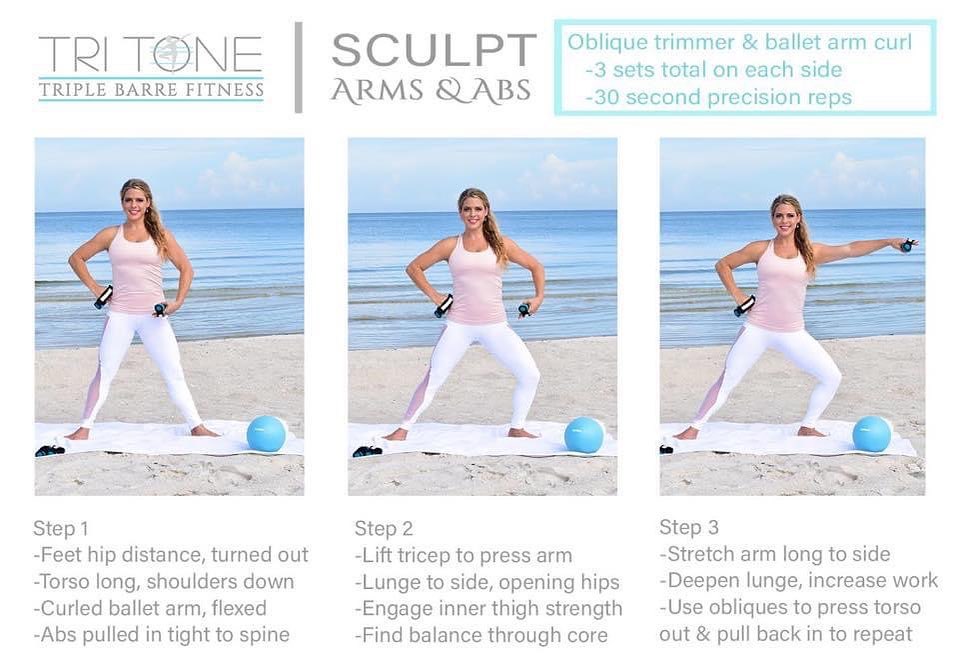 TRI TONE
TRIPLE BARRE FITNESS

SCULPT
ARMS & ABS

Oblique trimmer & ballet arm curl
-3 sets total on each side
-30 second precision reps

Step 1
-Feet hip distance, turned out
-Torso long, shoulders down
-Curled ballet arm, flexed
-Abs pulled in tight to spine

Step 2
-Lift tricep to press arm
-Lunge to side, opening hips
-Engage inner thigh strength
-Find balance through core

Step 3
-Stretch arm long to side
-Deepen lunge, increase work
-Use obliques to press torso out & pull back in to repeat