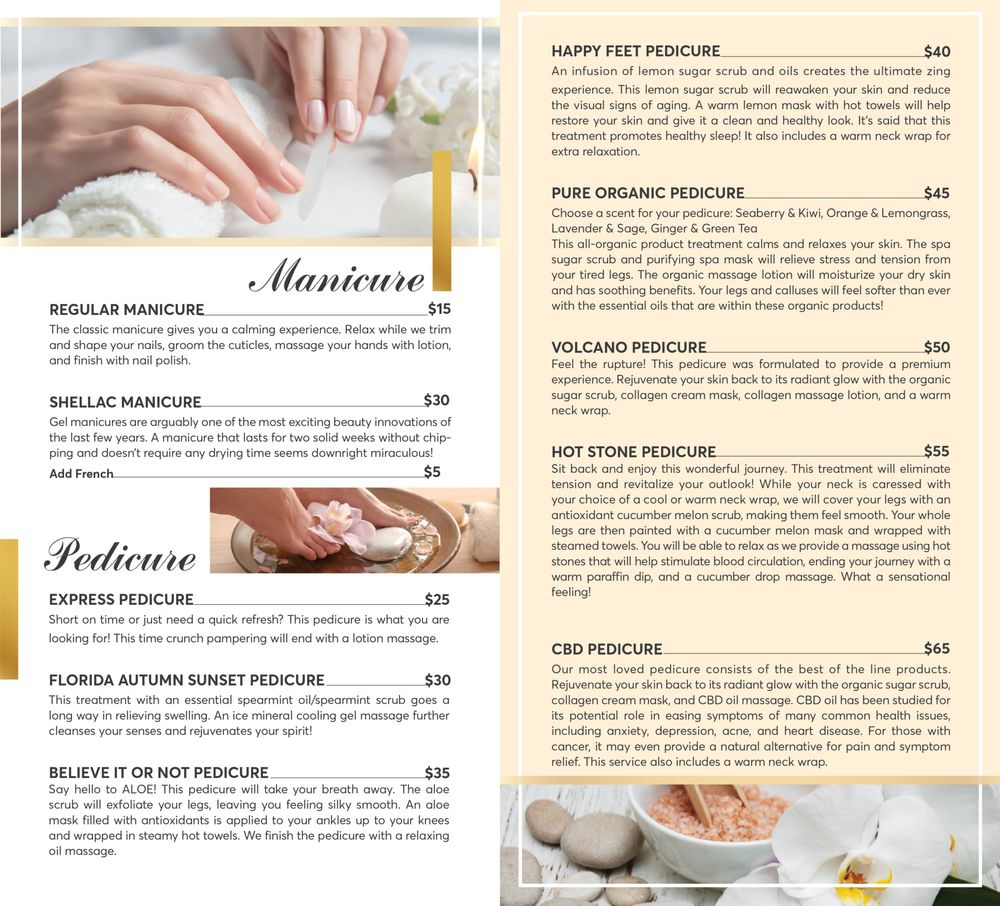 Manicure

REGULAR MANICURE $15
The classic manicure gives you a calming experience. Relax while we trim and shape your nails, groom the cuticles, massage your hands with lotion, and finish with nail polish.

SHELLAC MANICURE $30
Gel manicures are arguably one of the most exciting beauty innovations of the last few years. A manicure that lasts for two solid weeks without chipping and doesn't require any drying time seems downright miraculous!
Add French $5

Pedicure

EXPRESS PEDICURE $25
Short on time or just need a quick refresh? This pedicure is what you are looking for! This time crunch pampering will end with a lotion massage.

FLORIDA AUTUMN SUNSET PEDICURE $30
This treatment with an essential spearmint oil/spearmint scrub goes a long way in relieving swelling. An ice mineral cooling gel massage further cleanses your senses and rejuvenates your spirit!

BELIEVE IT OR NOT PEDICURE $35
Say hello to ALOE! This pedicure will take your breath away. The aloe scrub will exfoliate your legs, leaving you feeling silky smooth. An aloe mask filled with antioxidants is applied to your ankles up to your knees and wrapped in steamy hot towels. We finish the pedicure with a relaxing oil massage.

HAPPY FEET PEDICURE $40
An infusion of lemon sugar scrub and oils creates the ultimate zing experience. This lemon sugar scrub will reawaken your skin and reduce the visual signs of aging. A warm lemon mask with hot towels will help restore your skin and give it a clean and healthy look. It's said that this treatment promotes healthy sleep! It also includes a warm neck wrap for extra relaxation.

PURE ORGANIC PEDICURE $45
Choose a scent for your pedicure: Seaberry & Kiwi, Orange & Lemongrass, Lavender & Sage, Ginger & Green Tea
This all-organic product treatment calms and relaxes your skin. The spa sugar scrub and purifying spa mask will relieve stress and tension from your tired legs. The organic massage lotion will moisturize your dry skin and has soothing benefits. Your legs and calluses will feel softer than ever with the essential oils that are within these organic products!

VOLCANO PEDICURE $50
Feel the rupture! This pedicure was formulated to provide a premium experience. Rejuvenate your skin back to its radiant glow with the organic sugar scrub, collagen cream mask, collagen massage lotion, and a warm neck wrap.

HOT STONE PEDICURE $55
Sit back and enjoy this wonderful journey. This treatment will eliminate tension and revitalize your outlook! While your neck is caressed with your choice of a cool or warm neck wrap, we will cover your legs with an antioxidant cucumber melon scrub, making them feel smooth. Your whole legs are then painted with a cucumber melon mask and wrapped with steamed towels. You will be able to relax as we provide a massage using hot stones that will help stimulate blood circulation, ending your journey with a warm paraffin dip, and a cucumber drop massage. What a sensational feeling!

CBD PEDICURE $65
Our most loved pedicure consists of the best of the line products. Rejuvenate your skin back to its radiant glow with the organic sugar scrub, collagen cream mask, and CBD oil massage. CBD oil has been studied for its potential role in easing symptoms of many common health issues, including anxiety, depression, acne, and heart disease. For those with cancer, it may even provide a natural alternative for pain and symptom relief. This service also includes a warm neck wrap.