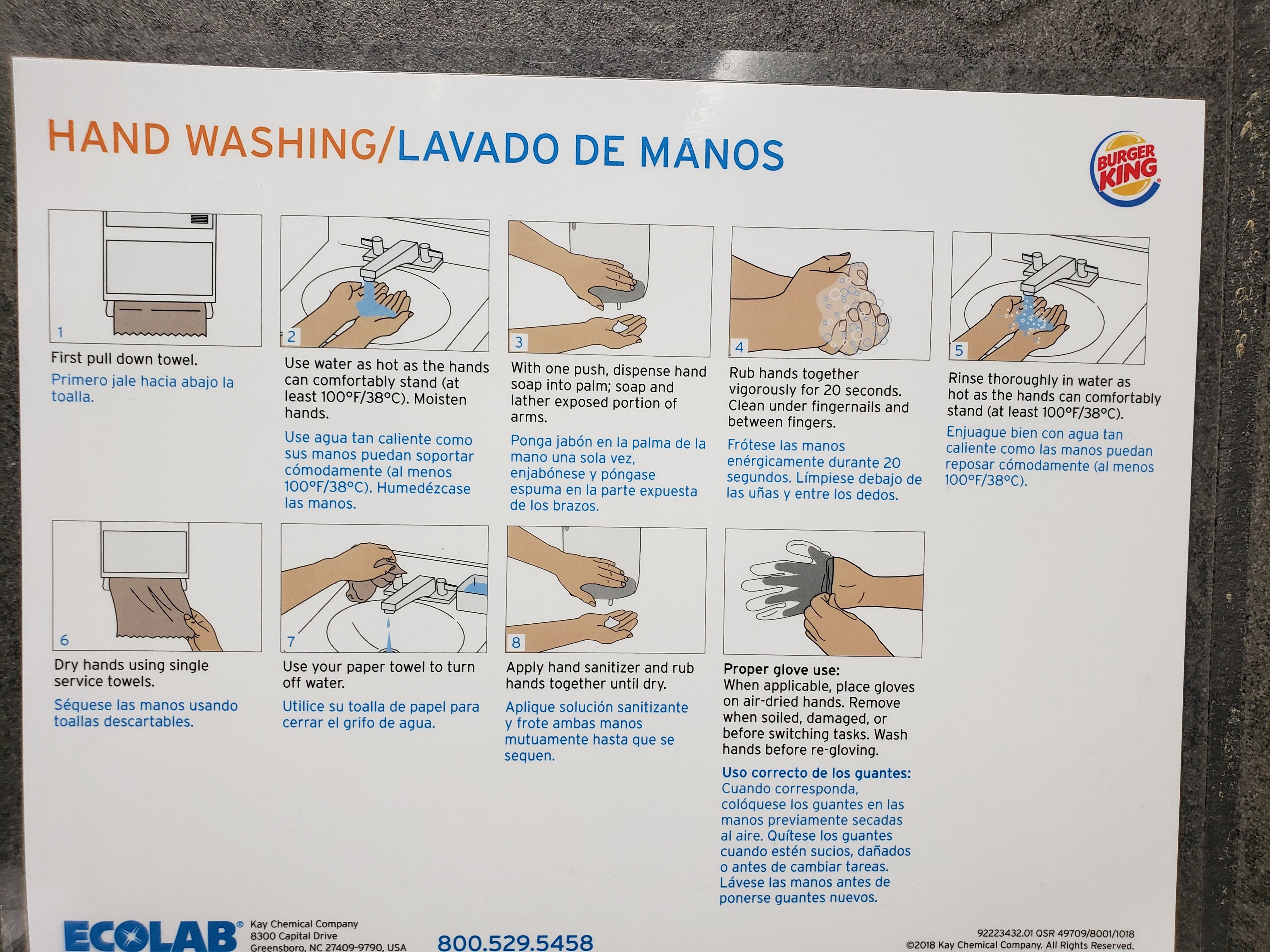 HAND WASHING/LAVADO DE MANOS

BURGER KING

1
First pull down towel.
Primero jale hacia abajo la toalla.

2
Use water as hot as the hands can comfortably stand (at least 100°F/38°C). Moisten hands.
Use agua tan caliente como sus manos puedan soportar cómodamente (al menos 100°F/38°C). Humedézcase las manos.

3
With one push, dispense hand soap into palm; soap and lather exposed portion of arms.
Ponga jabón en la palma de la mano una sola vez, enjabónese y póngase espuma en la parte expuesta de los brazos.

4
Rub hands together vigorously for 20 seconds. Clean under fingernails and between fingers.
Frótese las manos enérgicamente durante 20 segundos. Límpiese debajo de las uñas y entre los dedos.

5
Rinse thoroughly in water as hot as the hands can comfortably stand (at least 100°F/38°C).
Enjuague bien con agua tan caliente como las manos puedan reposar cómodamente (al menos 100°F/38°C).

6
Dry hands using single service towels.
Séquese las manos usando toallas descartables.

7
Use your paper towel to turn off water.
Utilice su toalla de papel para cerrar el grifo de agua.

8
Apply hand sanitizer and rub hands together until dry.
Aplique solución sanitizante y frote ambas manos mutuamente hasta que se sequen.

Proper glove use:
When applicable, place gloves on air-dried hands. Remove when soiled, damaged, or before switching tasks. Wash hands before re-gloving.
Uso correcto de los guantes:
Cuando corresponda, colóquese los guantes en las manos previamente secadas al aire. Quítese los guantes cuando estén sucios, dañados o antes de cambiar tareas. Lávese las manos antes de ponerse guantes nuevos.

ECOLAB® Kay Chemical Company
8300 Capital Drive
Greensboro, NC 27409-9790, USA
800.529.5458
92223432.01 QSR 49709/8001/1018
©2018 Kay Chemical Company. All Rights Reserved.