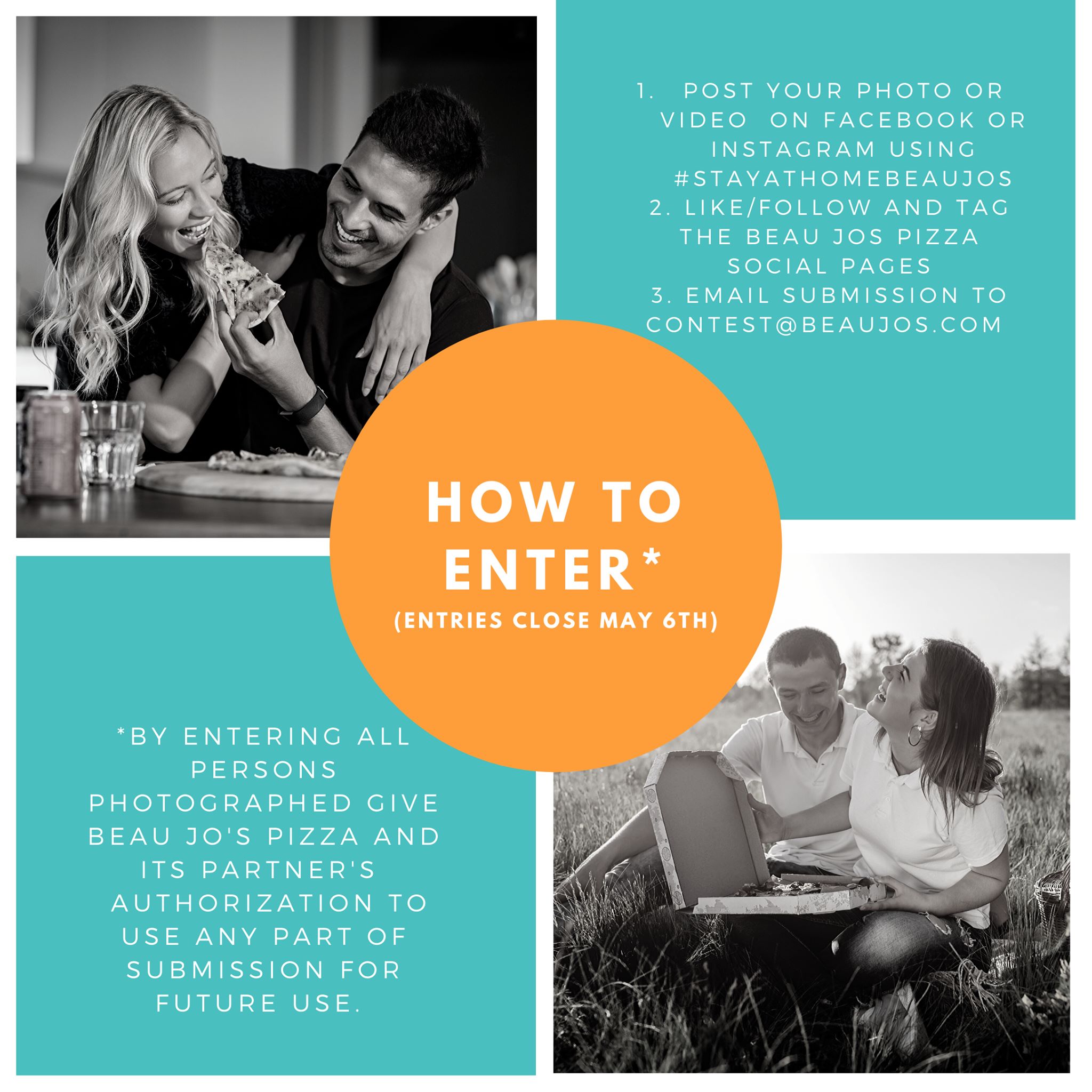 1. POST YOUR PHOTO OR VIDEO ON FACEBOOK OR INSTAGRAM USING #STAYATHOMEBEAUJOS
2. LIKE/FOLLOW AND TAG THE BEAU JOS PIZZA SOCIAL PAGES
3. EMAIL SUBMISSION TO CONTEST@BEAUJOS.COM

HOW TO ENTER*
(ENTRIES CLOSE MAY 6TH)

*BY ENTERING ALL PERSONS PHOTOGRAPHED GIVE BEAU JO'S PIZZA AND ITS PARTNER'S AUTHORIZATION TO USE ANY PART OF SUBMISSION FOR FUTURE USE.