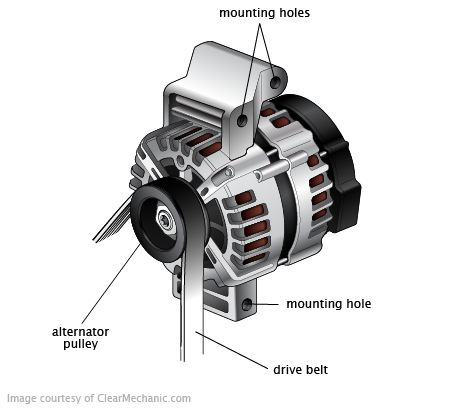 mounting holes

mounting hole

alternator pulley

drive belt

Image courtesy of ClearMechanic.com