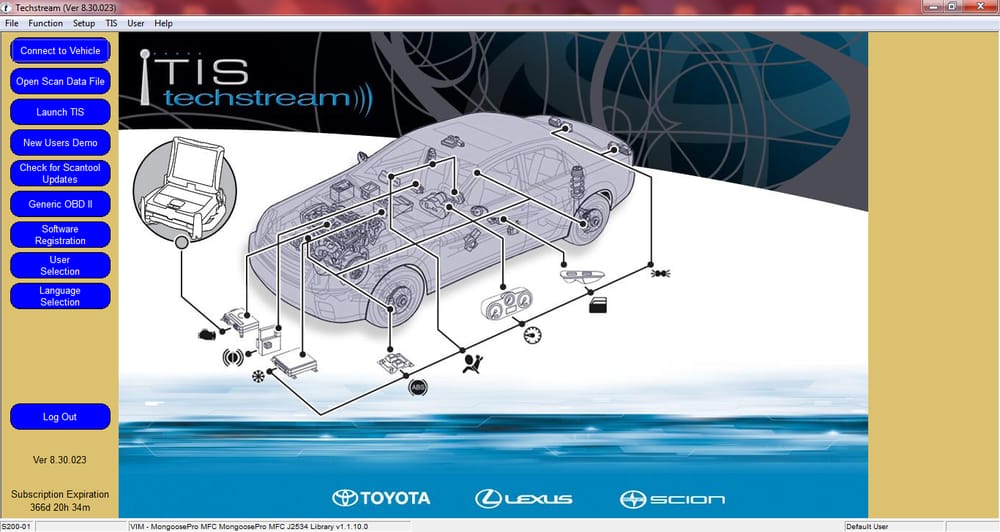 Techstream (Ver 8.30.023)

File Function Setup TIS User Help

Connect to Vehicle

Open Scan Data File

Launch TIS

New Users Demo

Check for Scantool Updates

Generic OBD II

Software Registration

User Selection

Language Selection

Log Out

Ver 8.30.023

Subscription Expiration 366d 20h 34m

TIS techstream

ABS

TOYOTA

LEXUS

SCION

S200-01

VIM - MongoosePro MFC MongoosePro MFC J2534 Library v1.1.10.0

Default User