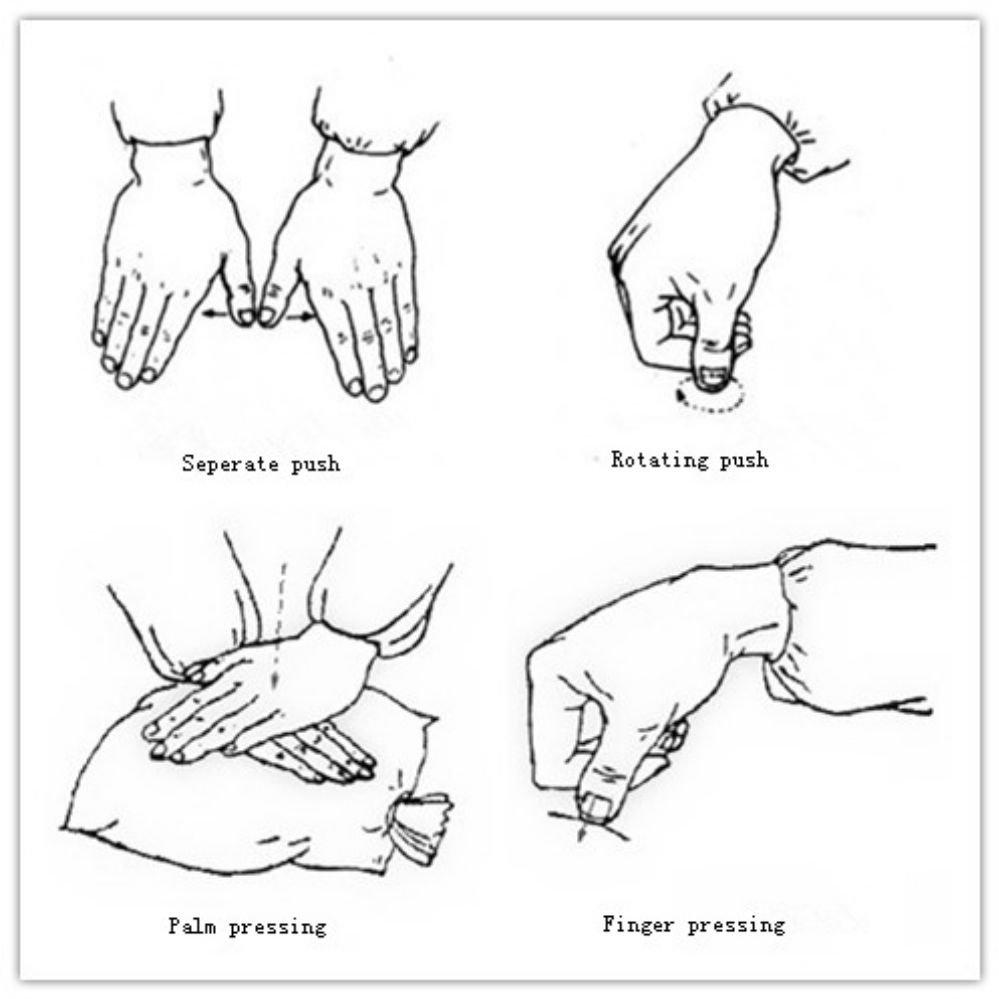 Seperate push

Rotating push

Palm pressing

Finger pressing