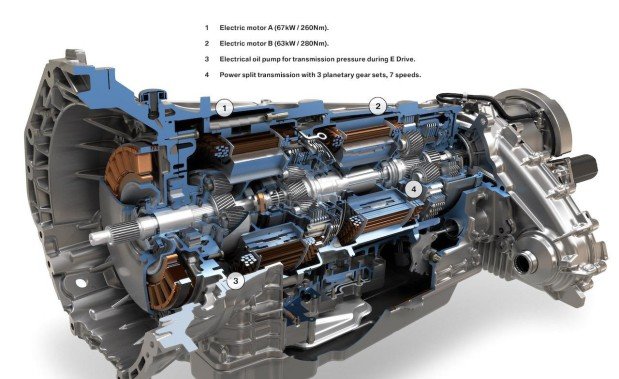 1 Electric motor A (67kW / 260Nm).

2 Electric motor B (63kW / 280Nm).

3 Electrical oil pump for transmission pressure during E Drive.

4 Power split transmission with 3 planetary gear sets, 7 speeds.

1

2

4

3