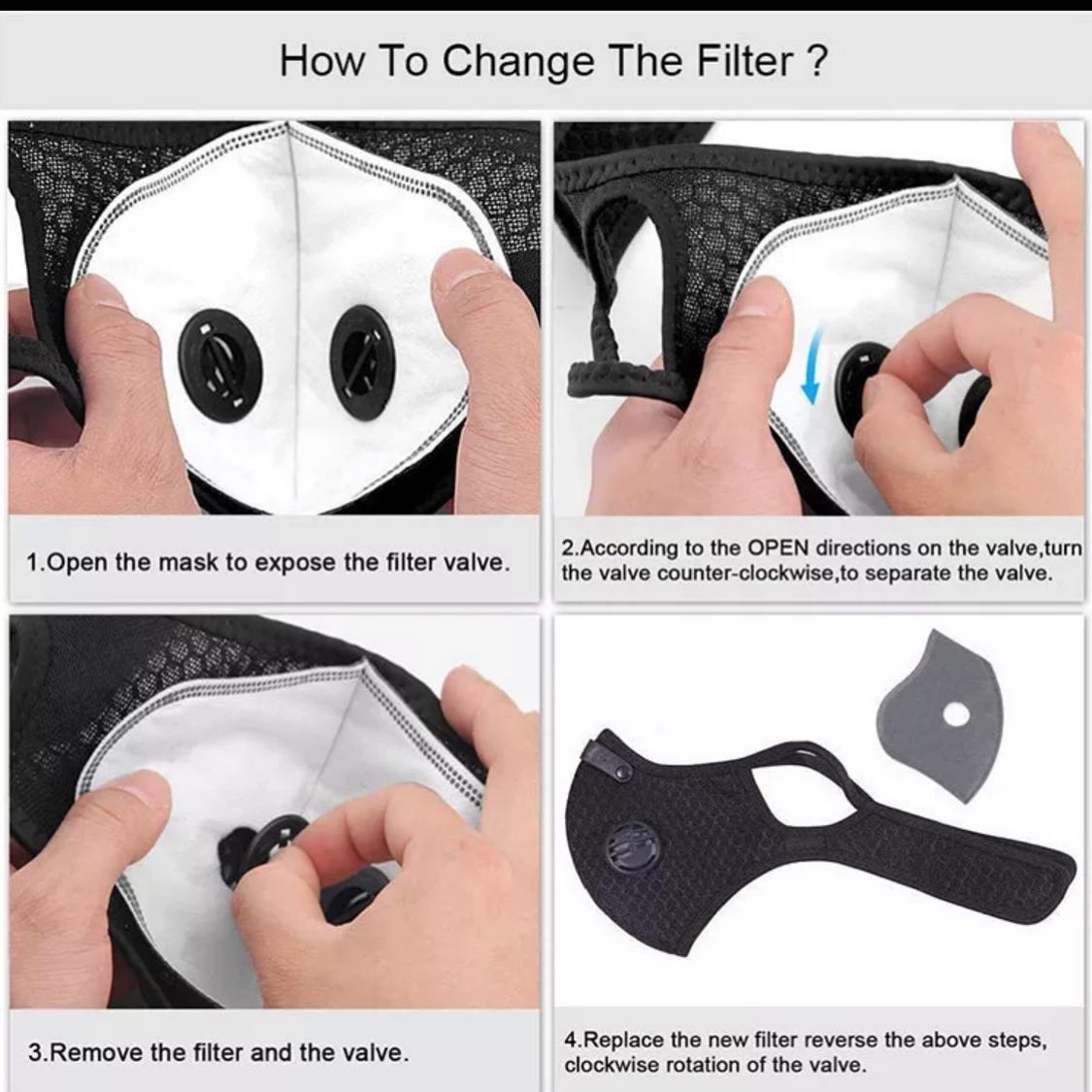 How To Change The Filter ?

1.Open the mask to expose the filter valve.

2.According to the OPEN directions on the valve,turn the valve counter-clockwise,to separate the valve.

3.Remove the filter and the valve.

4.Replace the new filter reverse the above steps, clockwise rotation of the valve.