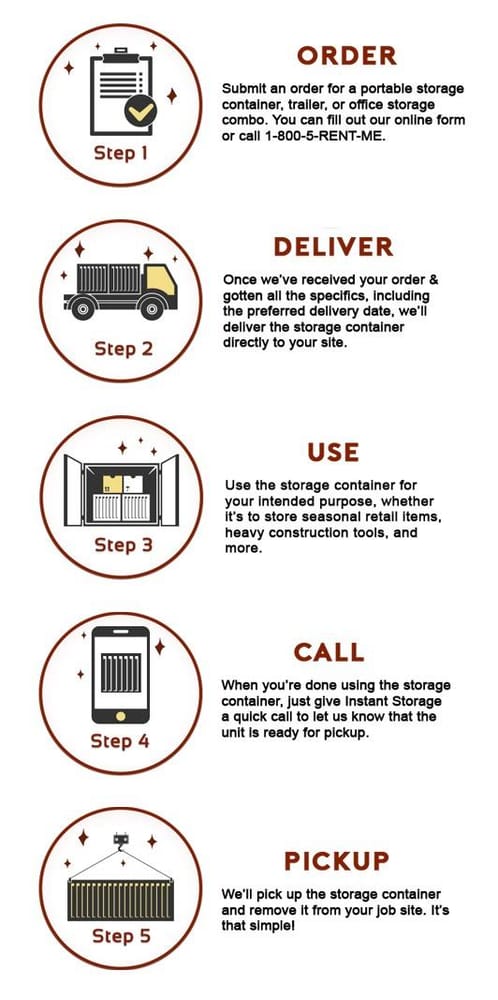 Step 1

ORDER

Submit an order for a portable storage container, trailer, or office storage combo. You can fill out our online form or call 1-800-5-RENT-ME.

Step 2

DELIVER

Once we've received your order & gotten all the specifics, including the preferred delivery date, we'll deliver the storage container directly to your site.

Step 3

USE

Use the storage container for your intended purpose, whether it's to store seasonal retail items, heavy construction tools, and more.

Step 4

CALL

When you're done using the storage container, just give Instant Storage a quick call to let us know that the unit is ready for pickup.

Step 5

PICKUP

We'll pick up the storage container and remove it from your job site. It's that simple!