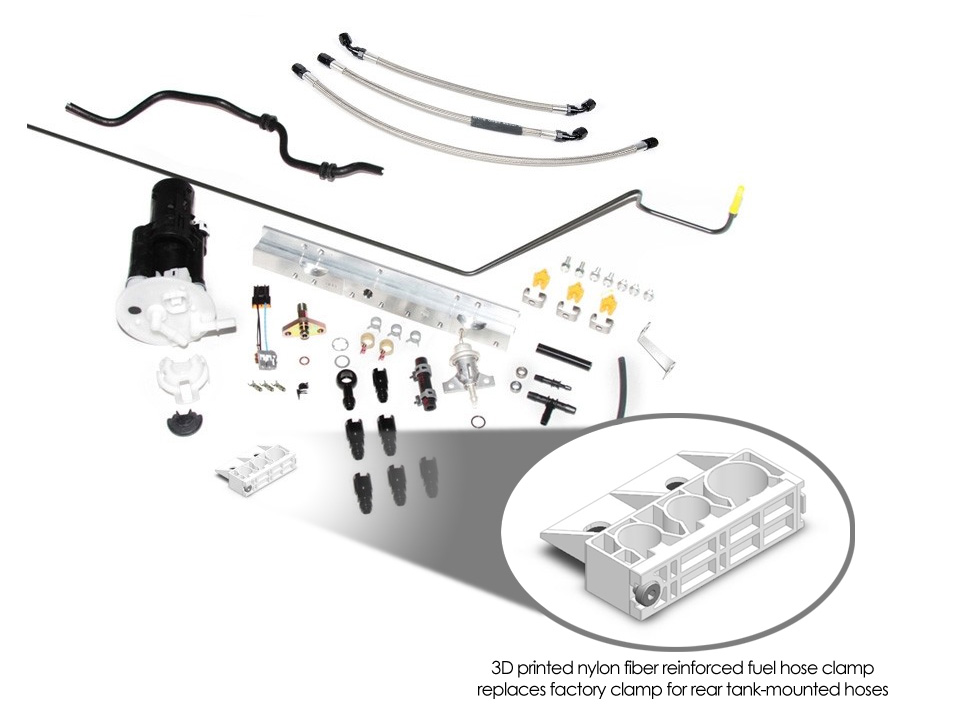 3D printed nylon fiber reinforced fuel hose clamp
replaces factory clamp for rear tank-mounted hoses