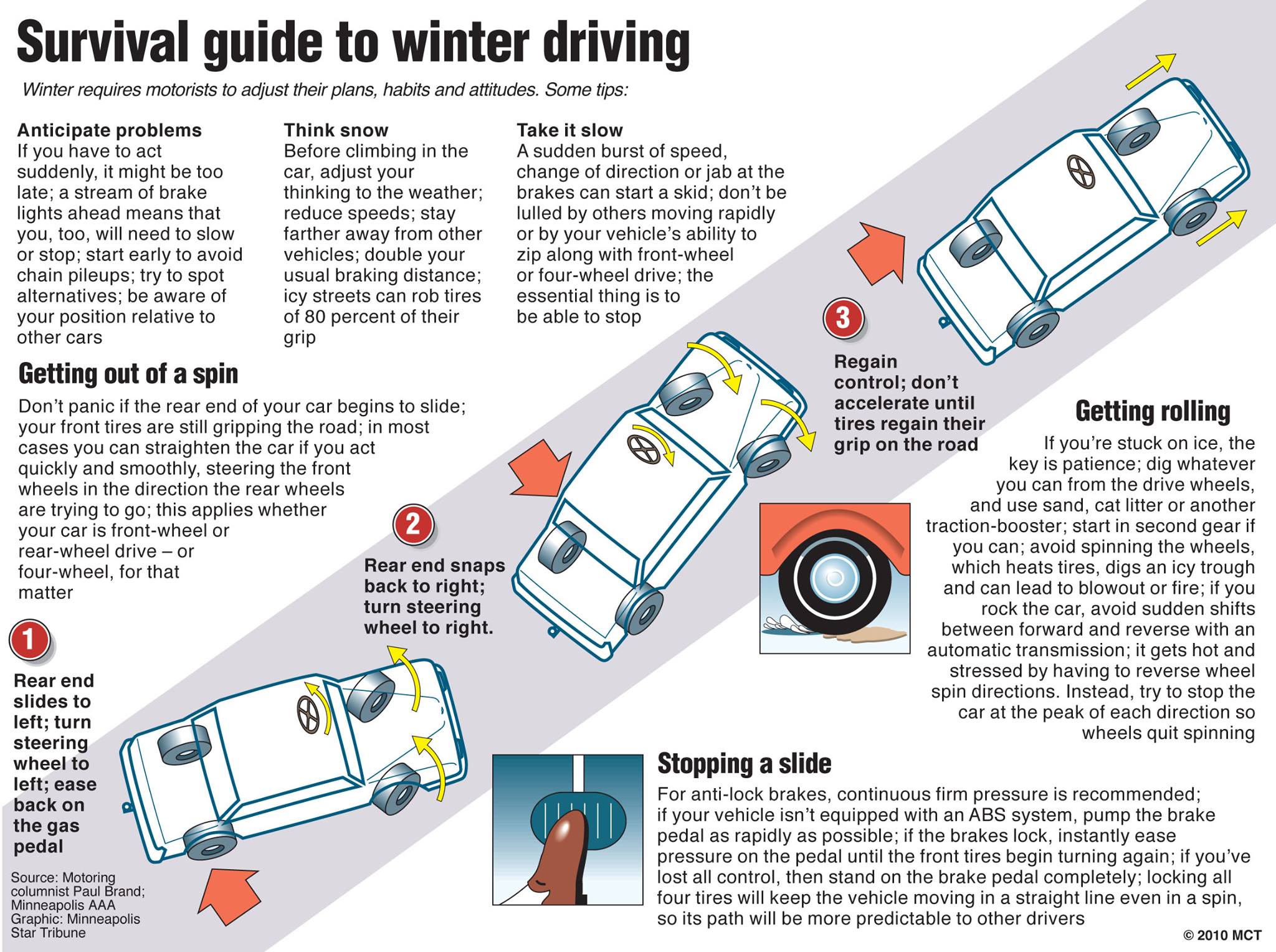 Survival guide to winter driving

Winter requires motorists to adjust their plans, habits and attitudes. Some tips:

Anticipate problems
If you have to act suddenly, it might be too late; a stream of brake lights ahead means that you, too, will need to slow or stop; start early to avoid chain pileups; try to spot alternatives; be aware of your position relative to other cars

Think snow
Before climbing in the car, adjust your thinking to the weather; reduce speeds; stay farther away from other vehicles; double your usual braking distance; icy streets can rob tires of 80 percent of their grip

Take it slow
A sudden burst of speed, change of direction or jab at the brakes can start a skid; don't be lulled by others moving rapidly or by your vehicle's ability to zip along with front-wheel or four-wheel drive; the essential thing is to be able to stop

Getting out of a spin
Don't panic if the rear end of your car begins to slide; your front tires are still gripping the road; in most cases you can straighten the car if you act quickly and smoothly, steering the front wheels in the direction the rear wheels are trying to go; this applies whether your car is front-wheel or rear-wheel drive – or four-wheel, for that matter

1
Rear end slides to left; turn steering wheel to left; ease back on the gas pedal

2
Rear end snaps back to right; turn steering wheel to right.

3
Regain control; don't accelerate until tires regain their grip on the road

Getting rolling
If you're stuck on ice, the key is patience; dig whatever you can from the drive wheels, and use sand, cat litter or another traction-booster; start in second gear if you can; avoid spinning the wheels, which heats tires, digs an icy trough and can lead to blowout or fire; if you rock the car, avoid sudden shifts between forward and reverse with an automatic transmission; it gets hot and stressed by having to reverse wheel spin directions. Instead, try to stop the car at the peak of each direction so wheels quit spinning

Stopping a slide
For anti-lock brakes, continuous firm pressure is recommended; if your vehicle isn't equipped with an ABS system, pump the brake pedal as rapidly as possible; if the brakes lock, instantly ease pressure on the pedal until the front tires begin turning again; if you've lost all control, then stand on the brake pedal completely; locking all four tires will keep the vehicle moving in a straight line even in a spin, so its path will be more predictable to other drivers

Source: Motoring columnist Paul Brand; Minneapolis AAA
Graphic: Minneapolis Star Tribune

© 2010 MCT